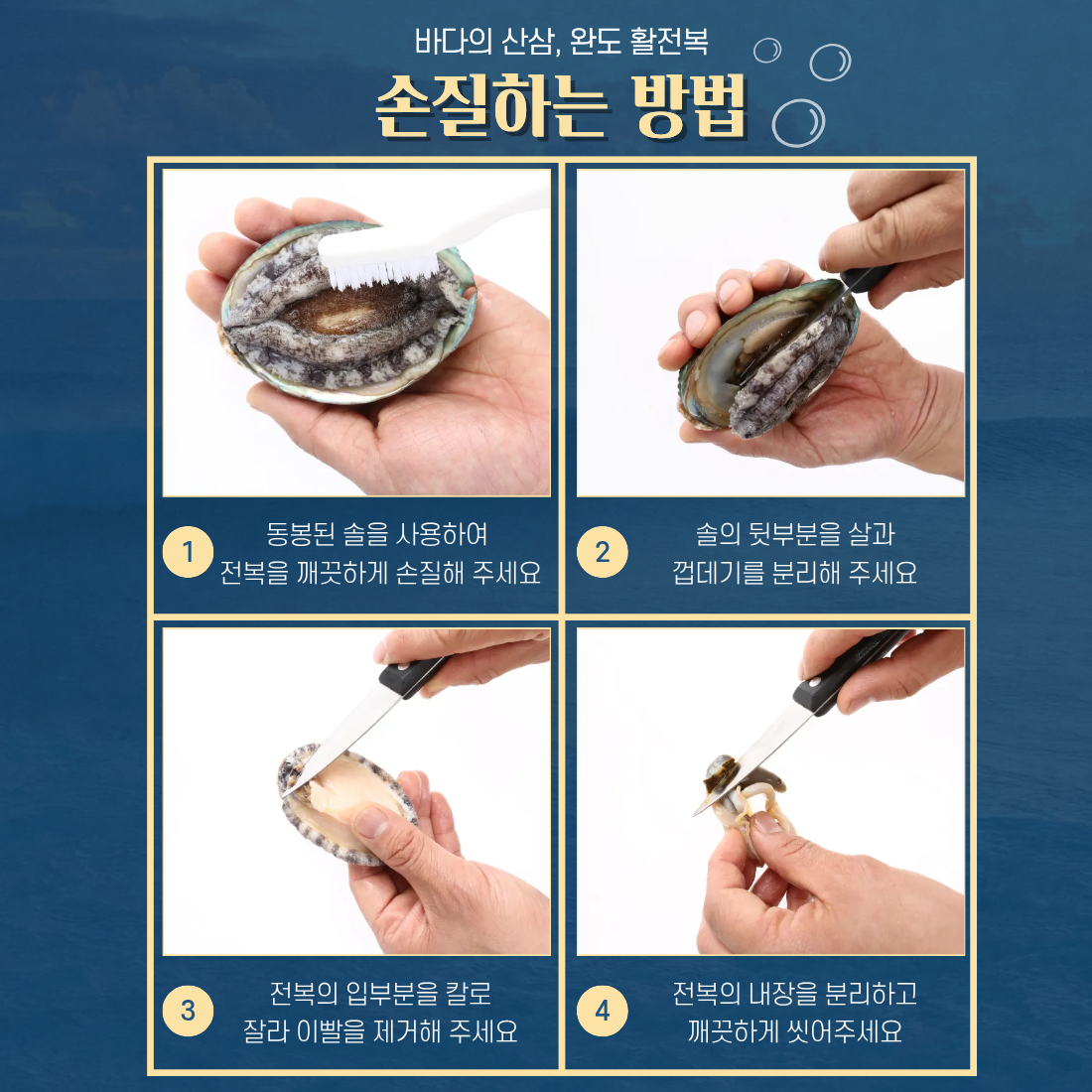 바다의 산삼, 완도 활전복

손질하는 방법

1

동봉된 솔을 사용하여
전복을 깨끗하게 손질해 주세요

2

솔의 뒷부분을 살과
껍데기를 분리해 주세요

3

전복의 입부분을 칼로
잘라 이빨을 제거해 주세요

4

전복의 내장을 분리하고
깨끗하게 씻어주세요